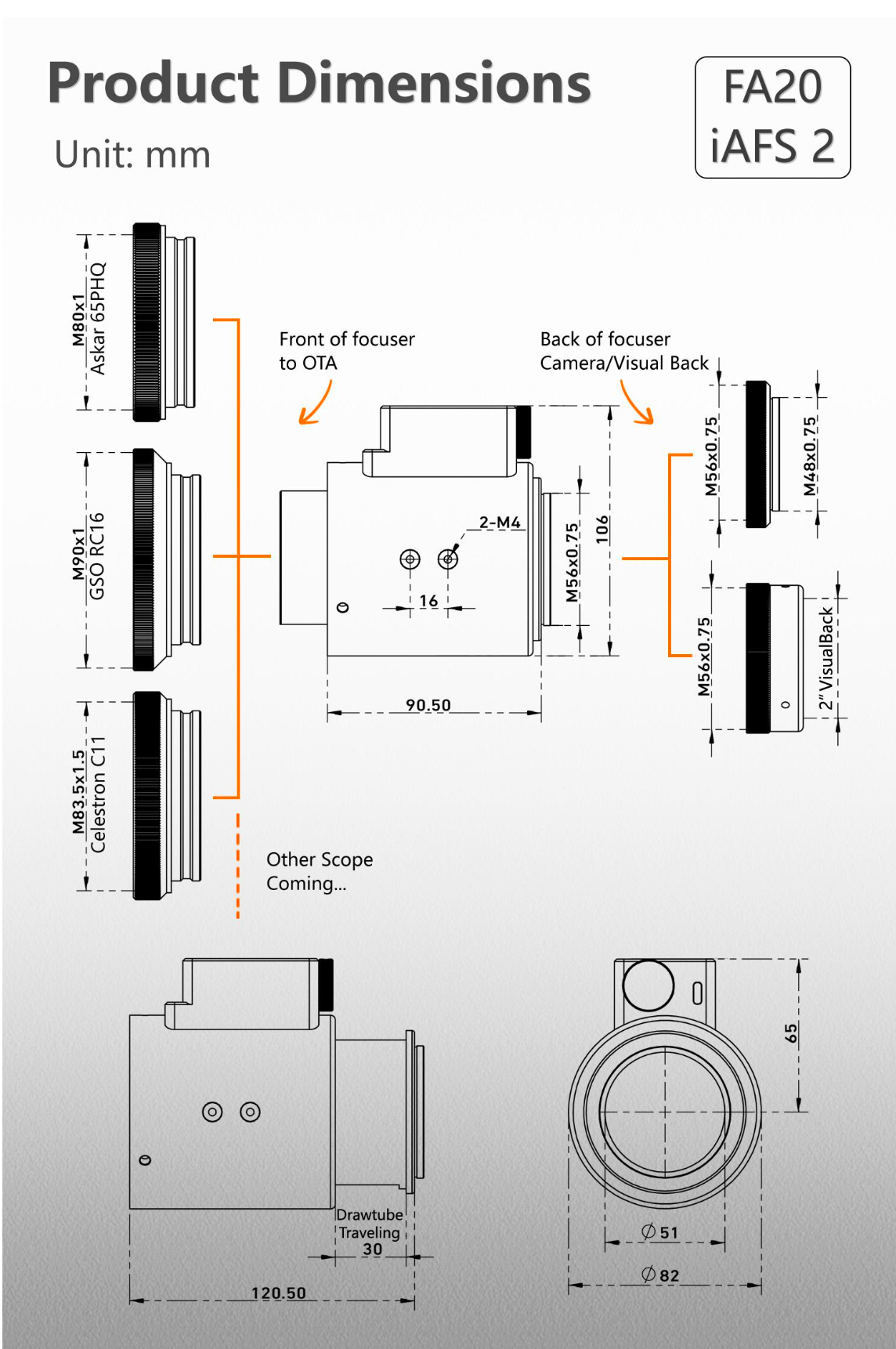 Product Dimensions

Unit: mm

FA20
iAFS 2

M80x1
Askar 65PHQ

M90x1
GSO RC16

M83.5x1.5
Celestron C11

Front of focuser
to OTA

Back of focuser
Camera/Visual Back

2-M4

16

M56x0.75

106

90.50

M56x0.75

M48x0.75

M56x0.75

2"VisualBack

Other Scope
Coming...

Drawtube
Traveling
30

120.50

65

$\varnothing$51

$\varnothing$82