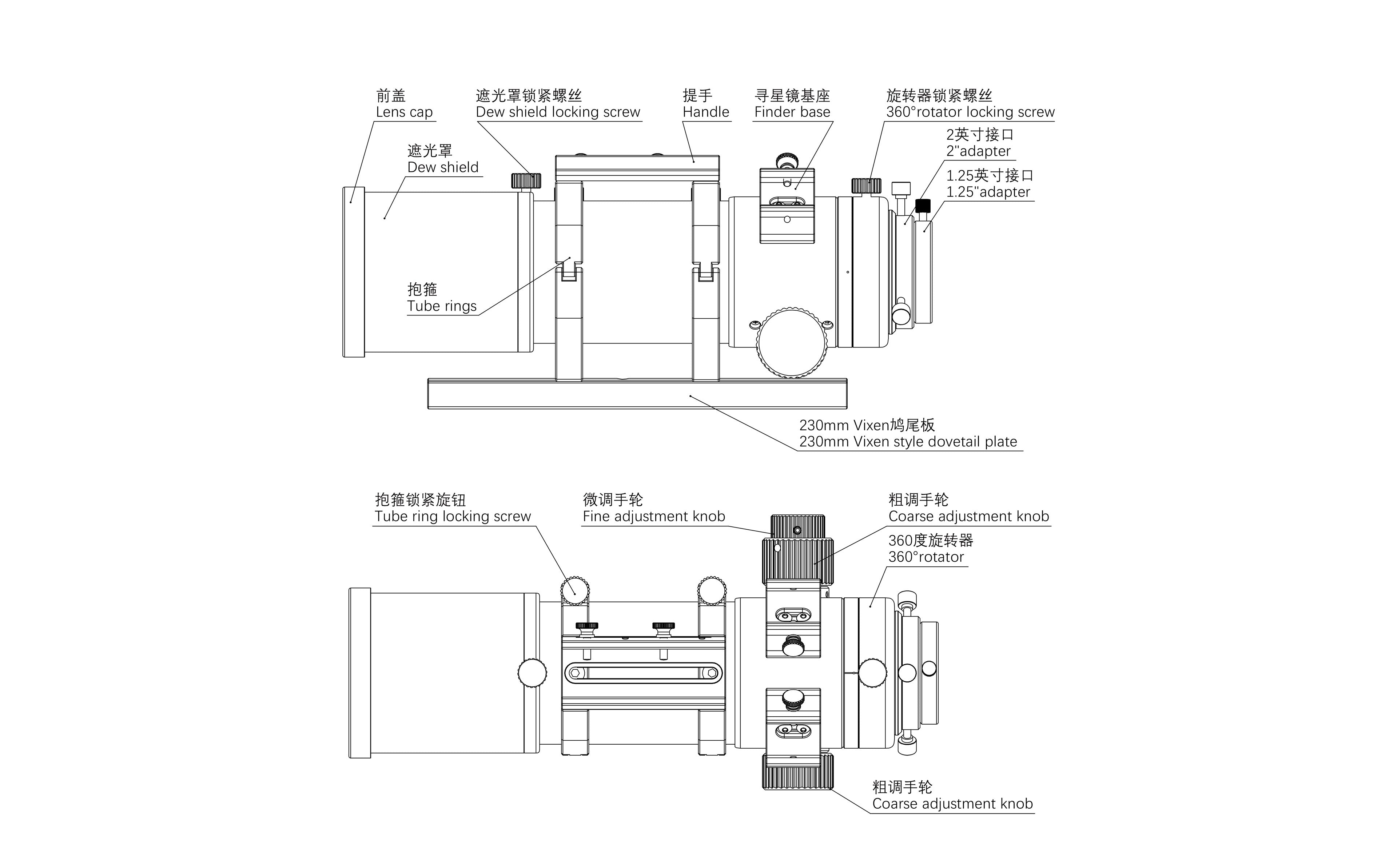 前盖
Lens cap

遮光罩锁紧螺丝
Dew shield locking screw

提手
Handle

寻星镜基座
Finder base

旋转器锁紧螺丝
360°rotator locking screw

2英寸接口
2"adapter

1.25英寸接口
1.25"adapter

遮光罩
Dew shield

抱箍
Tube rings

230mm Vixen鸠尾板
230mm Vixen style dovetail plate

抱箍锁紧旋钮
Tube ring locking screw

微调手轮
Fine adjustment knob

粗调手轮
Coarse adjustment knob

360度旋转器
360°rotator

粗调手轮
Coarse adjustment knob