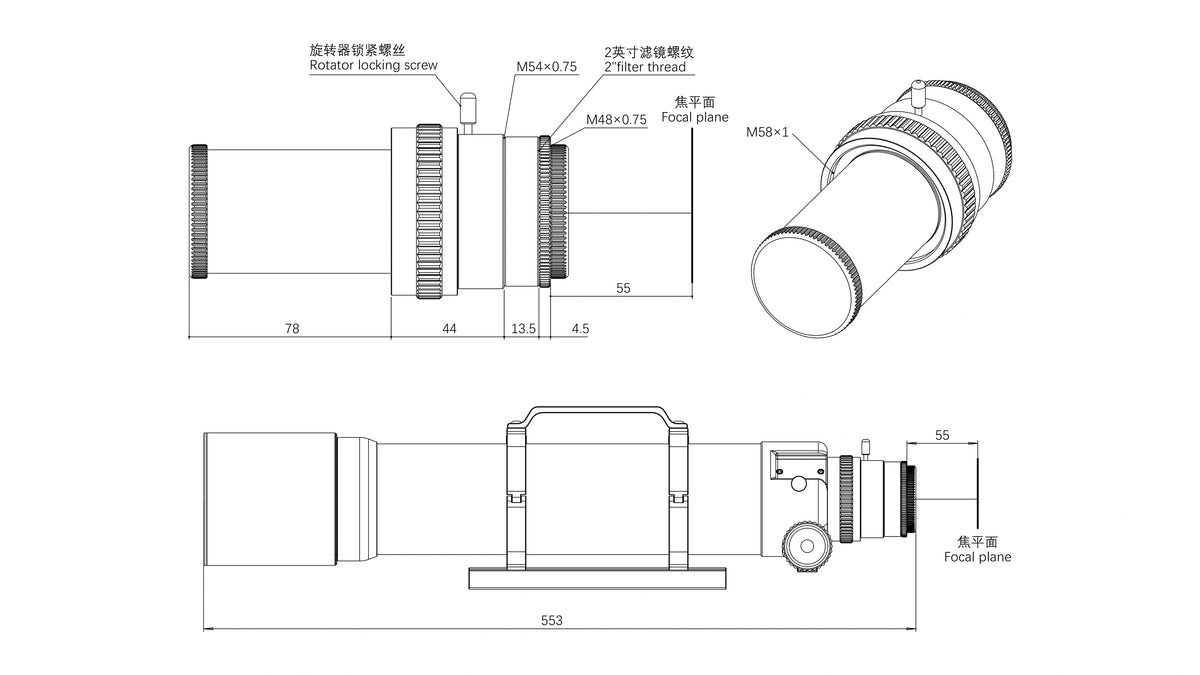 旋转器锁紧螺丝
Rotator locking screw

M54×0.75

2英寸滤镜螺纹
2"filter thread

M48×0.75

焦平面
Focal plane

M58×1

55

78

44

13.5

4.5

55

焦平面
Focal plane

553