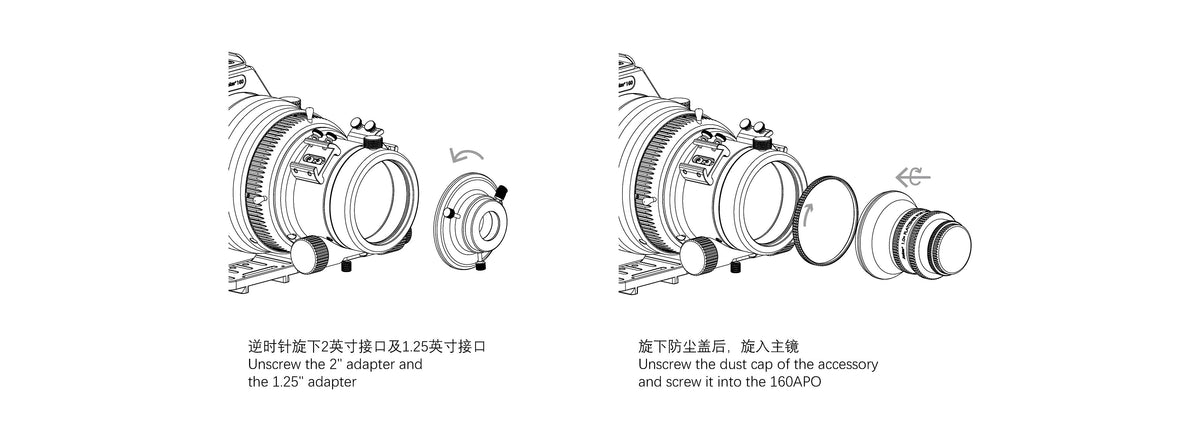 逆时针旋下2英寸接口及1.25英寸接口
Unscrew the 2" adapter and
the 1.25" adapter

旋下防尘盖后，旋入主镜
Unscrew the dust cap of the accessory
and screw it into the 160APO